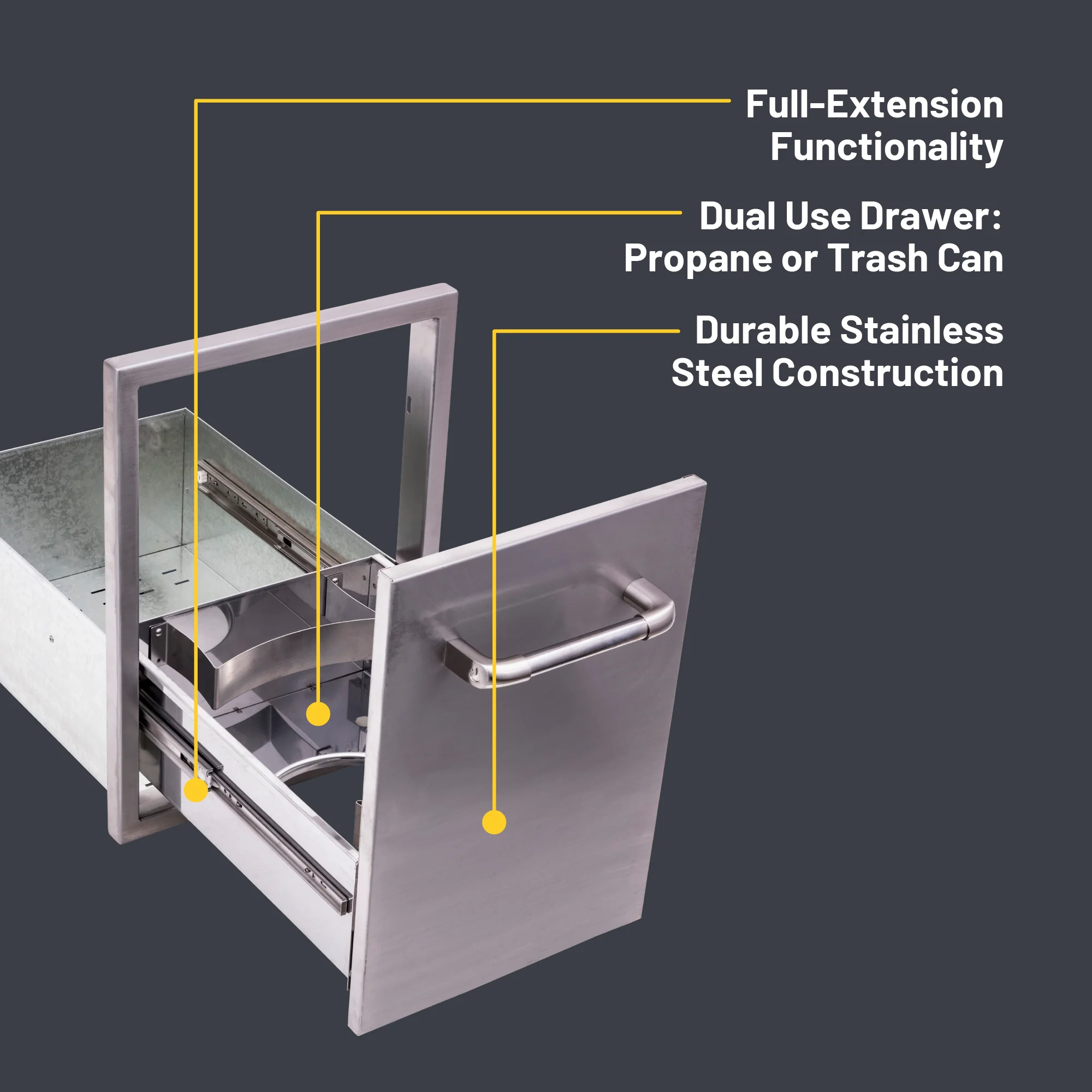 Full-Extension Functionality

Dual Use Drawer: Propane or Trash Can

Durable Stainless Steel Construction